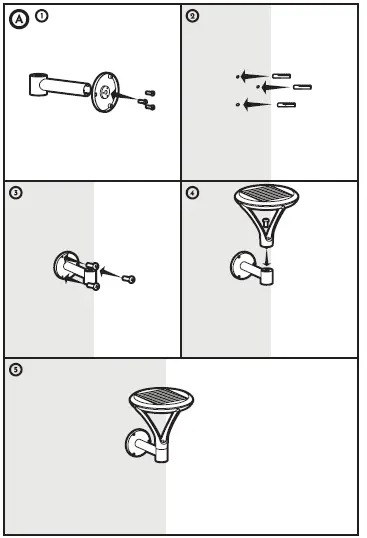 A 1

2

3

4

5