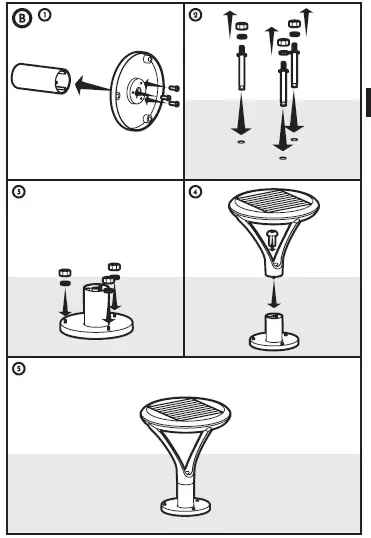 B 1

2

3

4

5