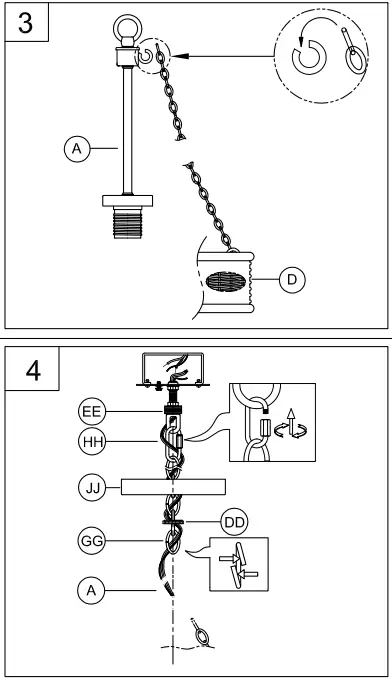 3

A

D

4

EE

HH

JJ

DD

GG

A