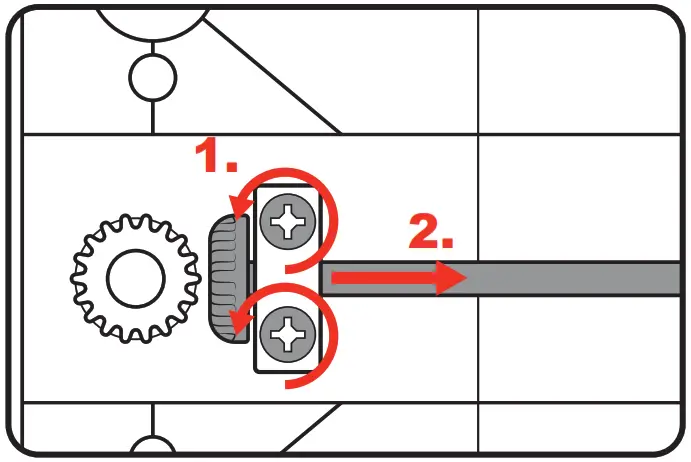 1.

2.