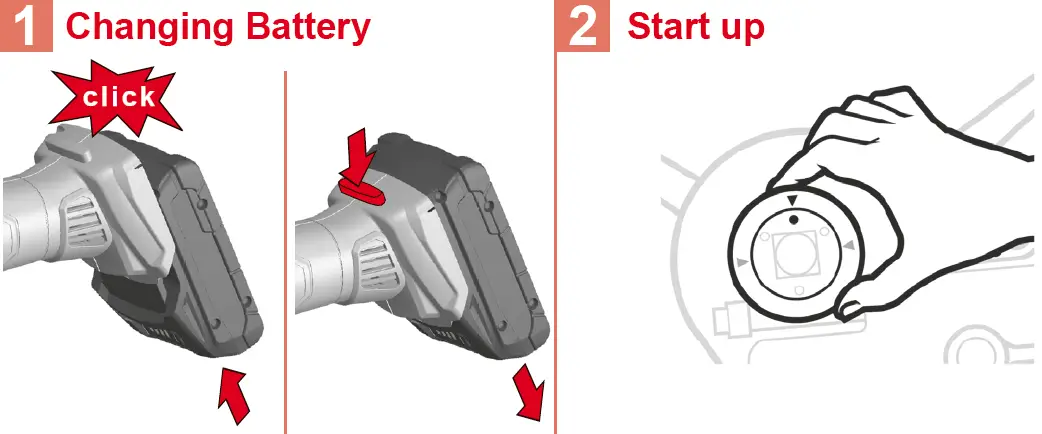 1 Changing Battery

click

2 Start up