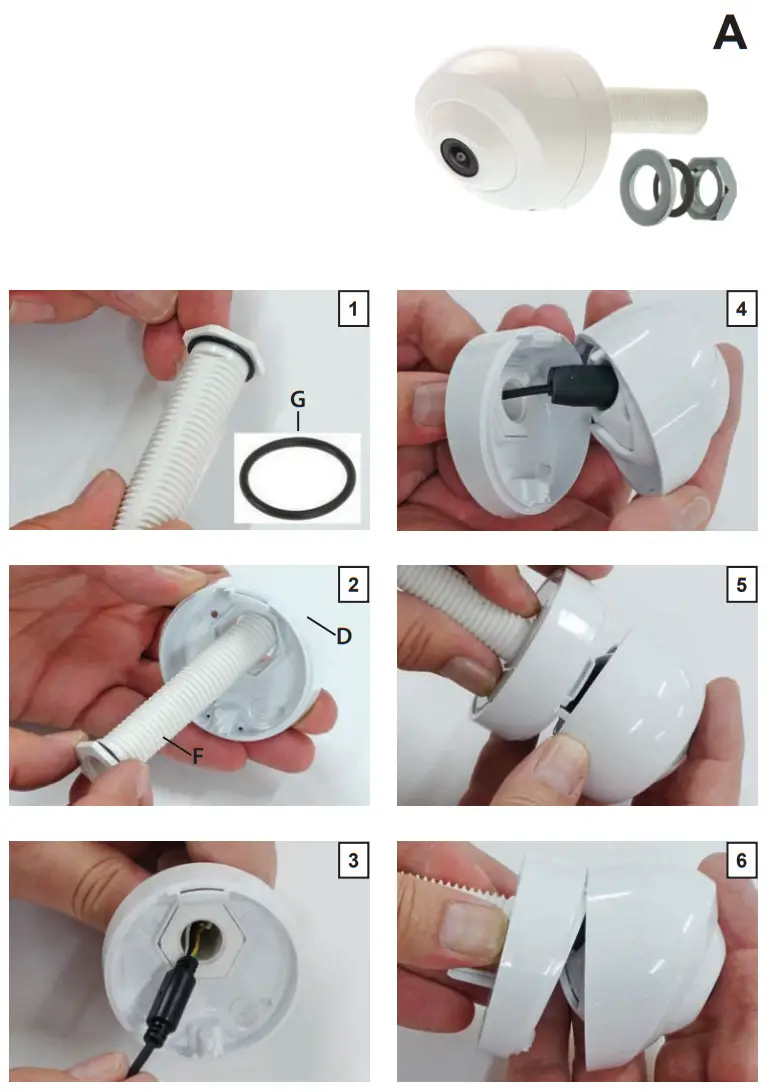 A

1

G

4

2

D

F

5

3

6