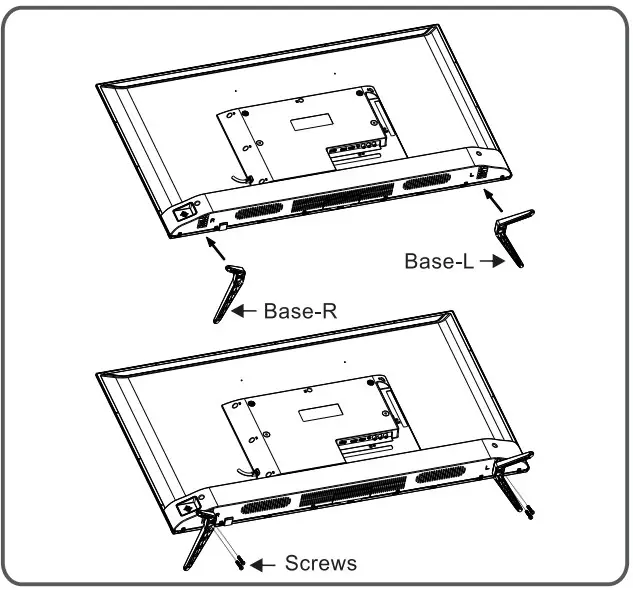 Base-L

Base-R

Screws