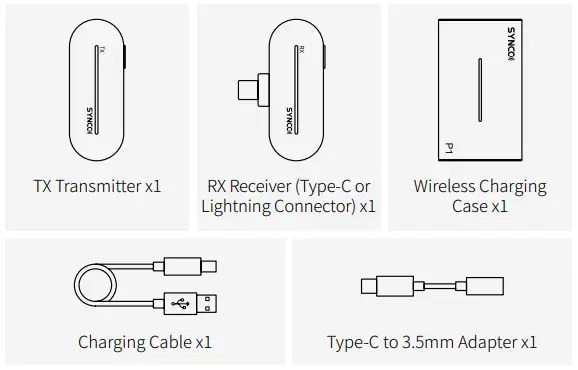 TX
SYNCO

TX Transmitter x1

RX
SYNCO

RX Receiver (Type-C or Lightning Connector) x1

SYNCO
P1

Wireless Charging Case x1

Charging Cable x1

Type-C to 3.5mm Adapter x1