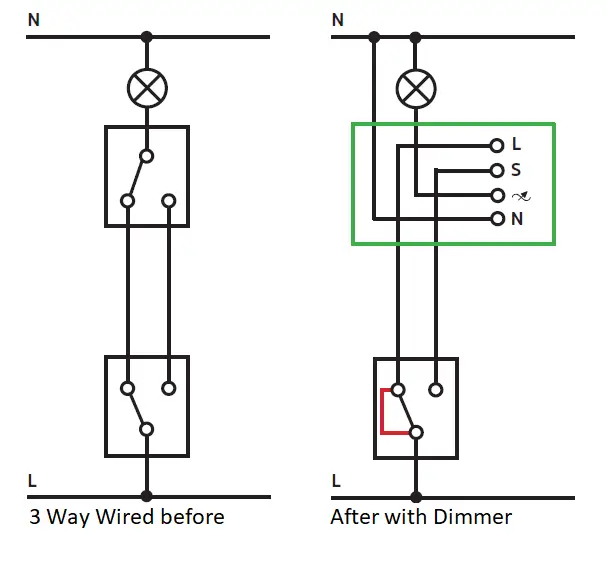 N

L

3 Way Wired before

N

L

S

N

L

After with Dimmer