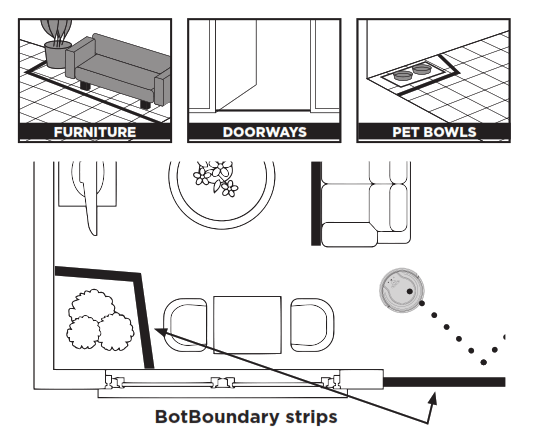 FURNITURE

DOORWAYS

PET BOWLS

BotBoundary strips