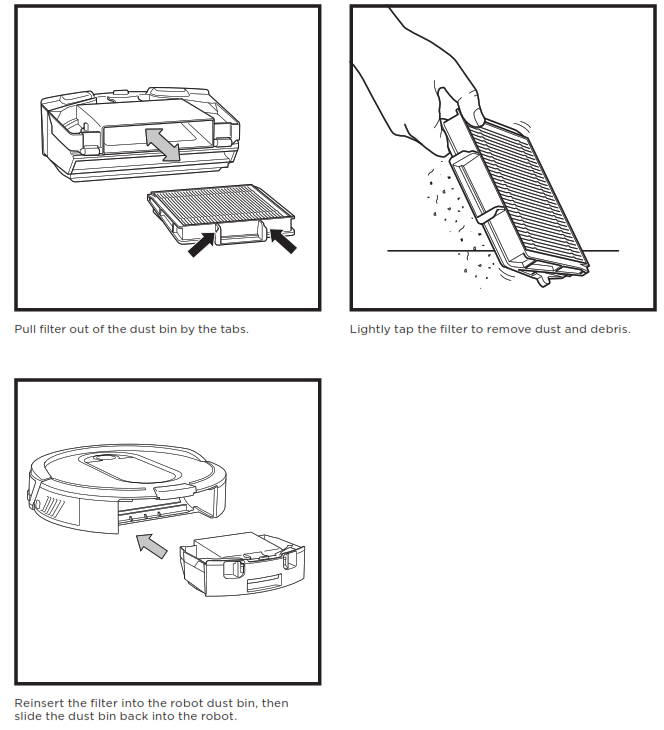 Pull filter out of the dust bin by the tabs.

Lightly tap the filter to remove dust and debris.

Reinsert the filter into the robot dust bin, then slide the dust bin back into the robot.