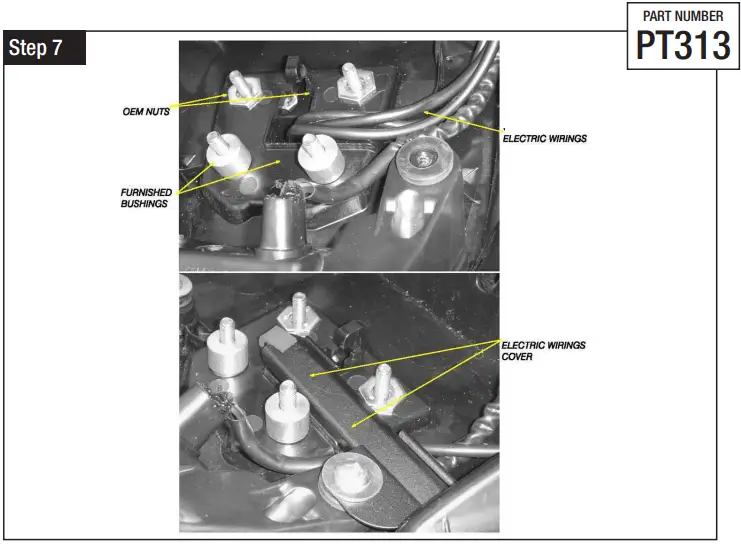 PART NUMBER
PT313

Step 7

OEM NUTS

ELECTRIC WIRINGS

FURNISHED BUSHINGS

ELECTRIC WIRINGS COVER