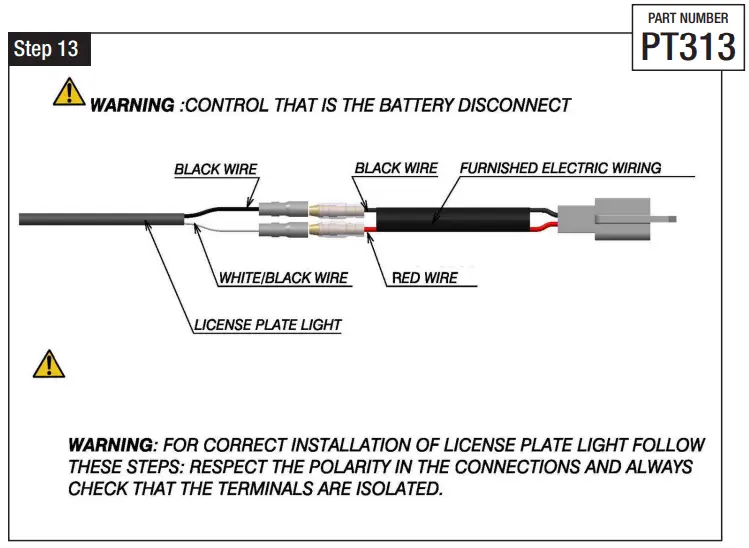 PART NUMBER
PT313

Step 13

WARNING :CONTROL THAT IS THE BATTERY DISCONNECT

BLACK WIRE
BLACK WIRE
FURNISHED ELECTRIC WIRING
WHITE/BLACK WIRE
RED WIRE
LICENSE PLATE LIGHT

WARNING: FOR CORRECT INSTALLATION OF LICENSE PLATE LIGHT FOLLOW THESE STEPS: RESPECT THE POLARITY IN THE CONNECTIONS AND ALWAYS CHECK THAT THE TERMINALS ARE ISOLATED.