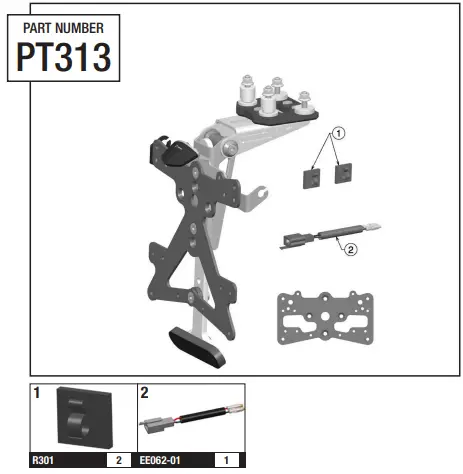 PART NUMBER
PT313

1

2

1
R301 2

2
EE062-01 1