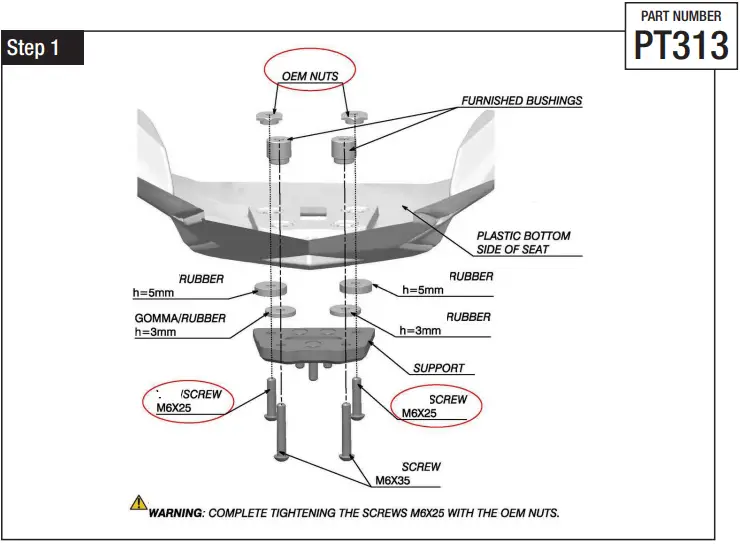 PART NUMBER
PT313

Step 1

OEM NUTS

FURNISHED BUSHINGS

PLASTIC BOTTOM SIDE OF SEAT

RUBBER
h=5mm

RUBBER
h=5mm

GOMMA/RUBBER
h=3mm

RUBBER
h=3mm

SUPPORT

/SCREW
M6X25

SCREW
M6X25

SCREW
M6X35

WARNING: COMPLETE TIGHTENING THE SCREWS M6X25 WITH THE OEM NUTS.