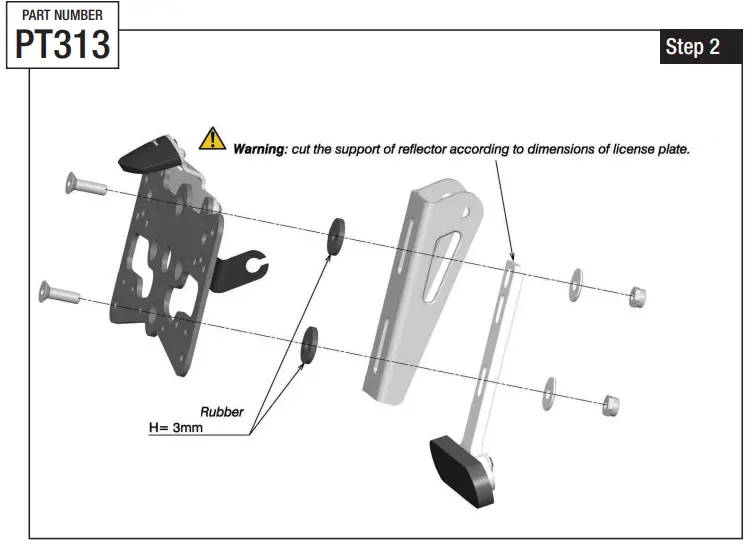 PART NUMBER
PT313

Step 2

Warning: cut the support of reflector according to dimensions of license plate.

Rubber
H= 3mm