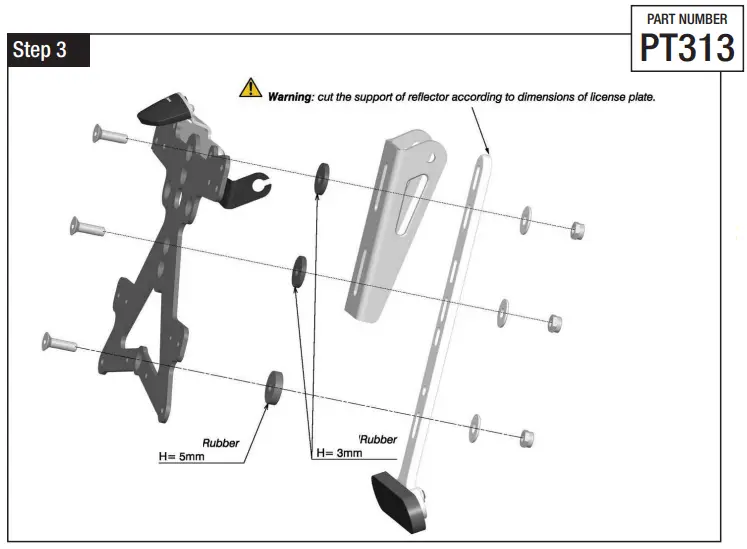 PART NUMBER
PT313

Step 3

Warning: cut the support of reflector according to dimensions of license plate.

Rubber
H= 5mm

Rubber
H= 3mm