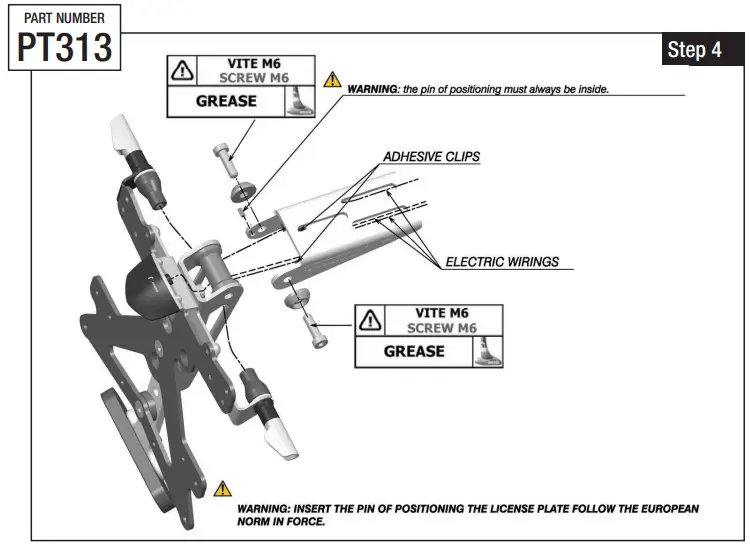 PART NUMBER
PT313

Step 4

VITE M6
SCREW M6
GREASE

WARNING: the pin of positioning must always be inside.

ADHESIVE CLIPS

ELECTRIC WIRINGS

VITE M6
SCREW M6
GREASE

WARNING: INSERT THE PIN OF POSITIONING THE LICENSE PLATE FOLLOW THE EUROPEAN NORM IN FORCE.