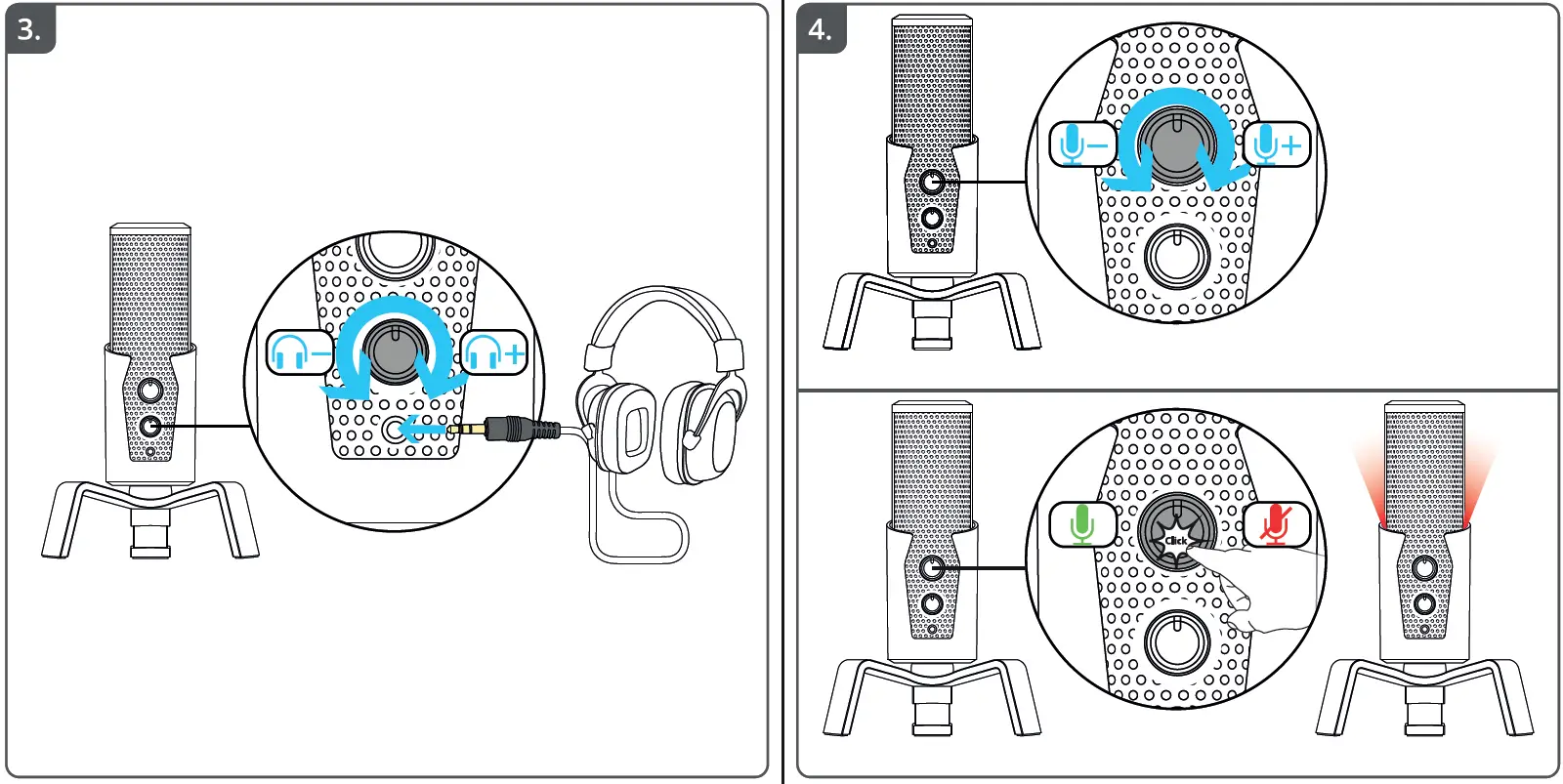 3.

4.

Click