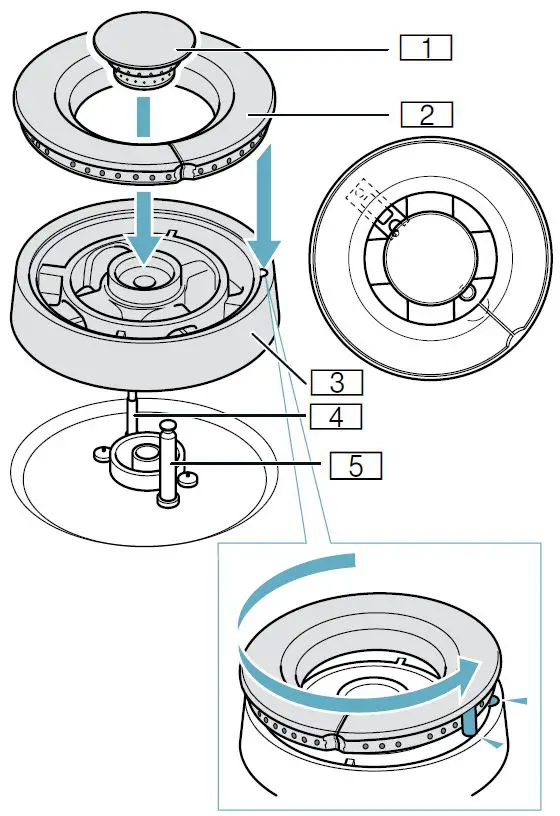 1
2
3
4
5