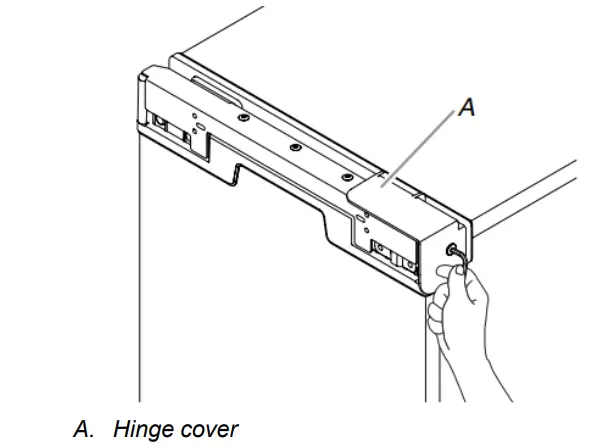 A

A. Hinge cover