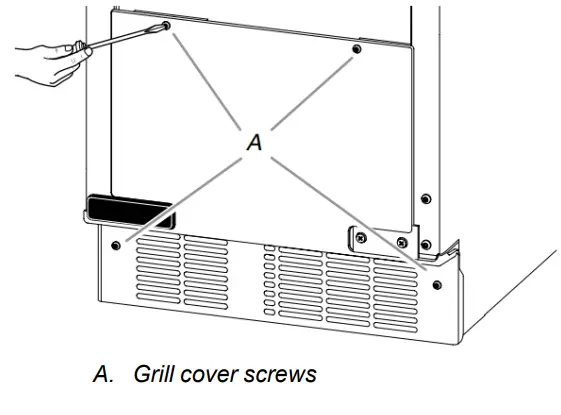 A

A. Grill cover screws