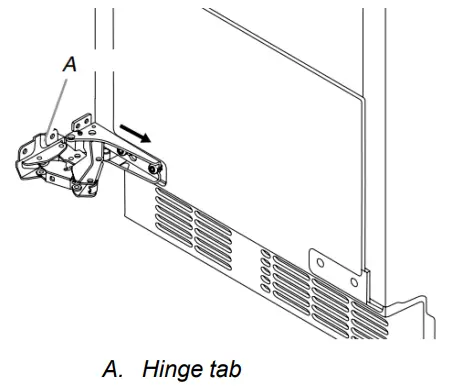 A

A. Hinge tab