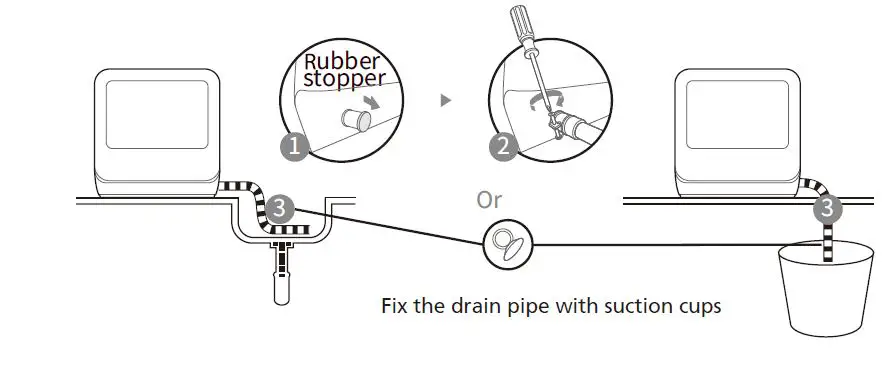 Rubber stopper

1

2

3

Or

3

Fix the drain pipe with suction cups