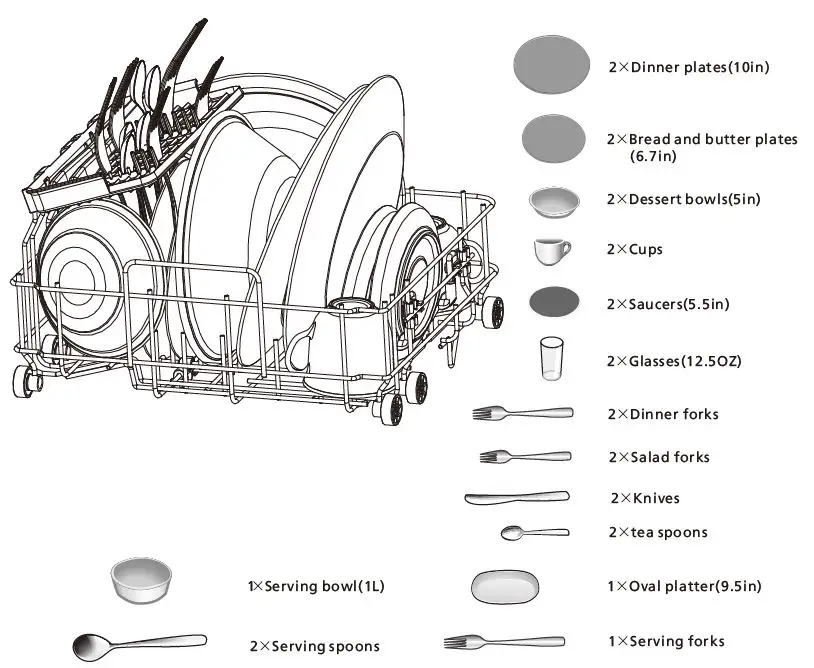 2×Dinner plates(10in)

2×Bread and butter plates (6.7in)

2×Dessert bowls(5in)

2×Cups

2×Saucers(5.5in)

2×Glasses(12.5OZ)

2×Dinner forks

2×Salad forks

2×Knives

2×tea spoons

1×Serving bowl(1L)

1×Oval platter(9.5in)

2×Serving spoons

1×Serving forks