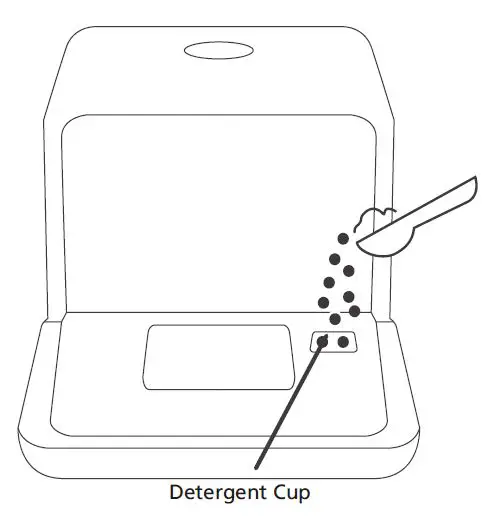 Detergent Cup