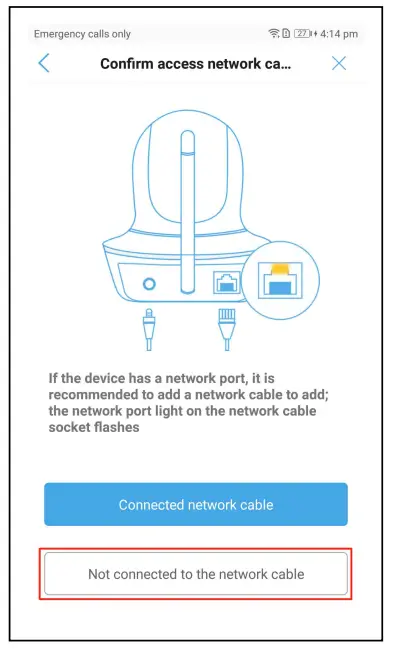 Emergency calls only 27 4:14 pm

Confirm access network ca...

If the device has a network port, it is recommended to add a network cable to add; the network port light on the network cable socket flashes

Connected network cable

Not connected to the network cable