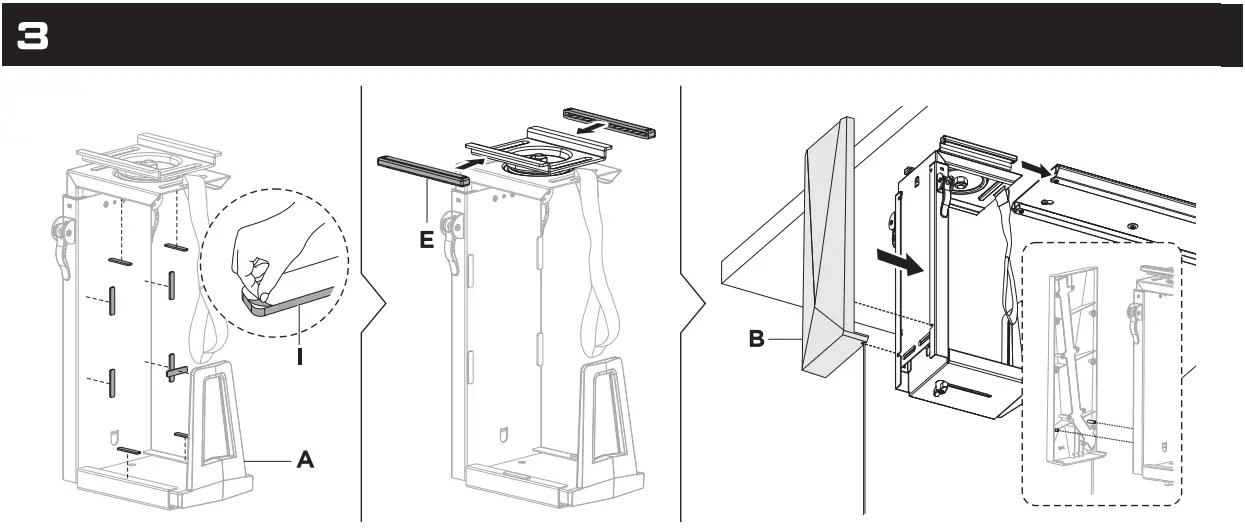 3

I

A

E

B