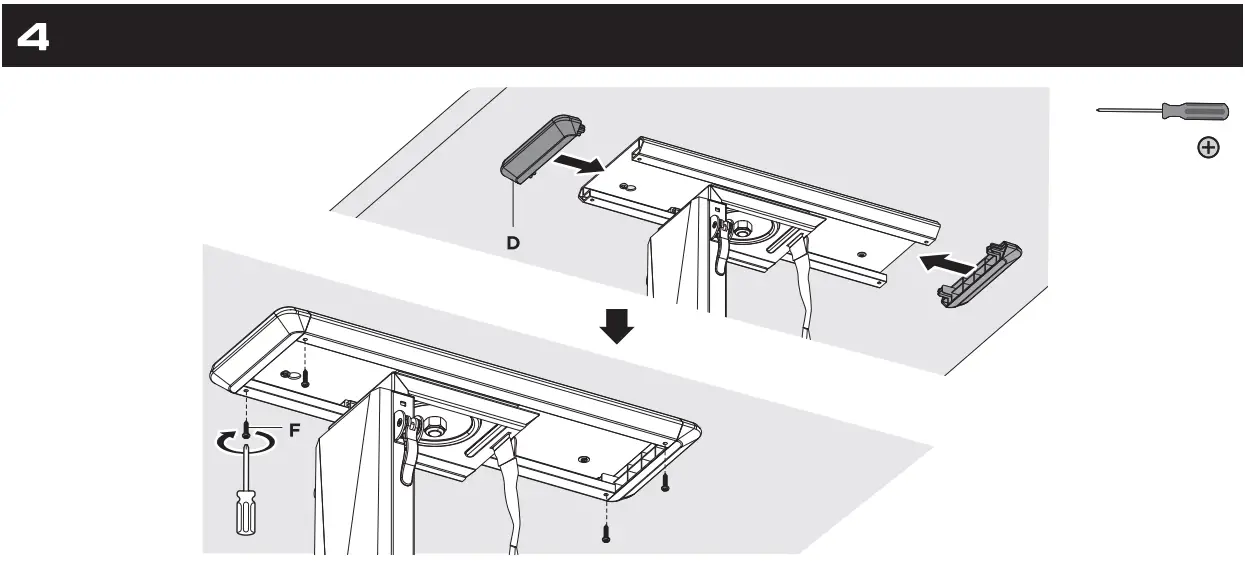 4

D

F