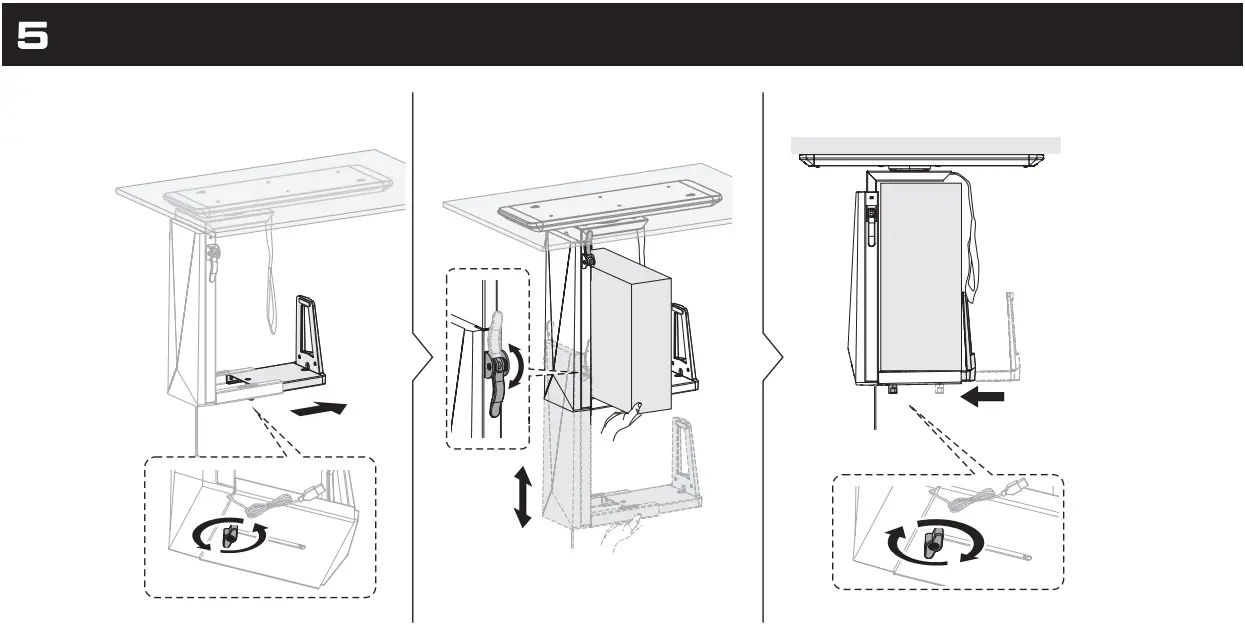 5