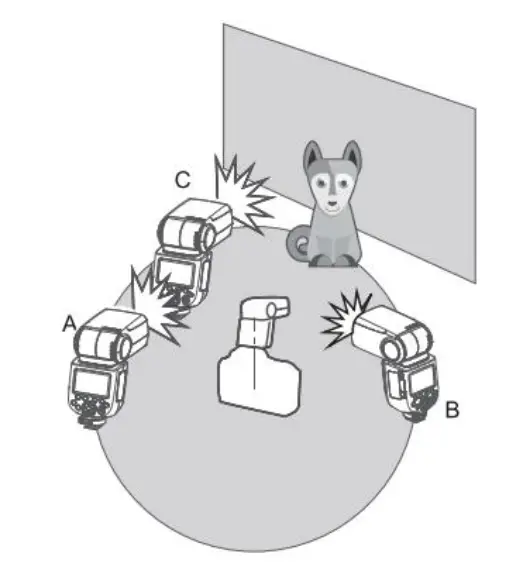 C
A
B