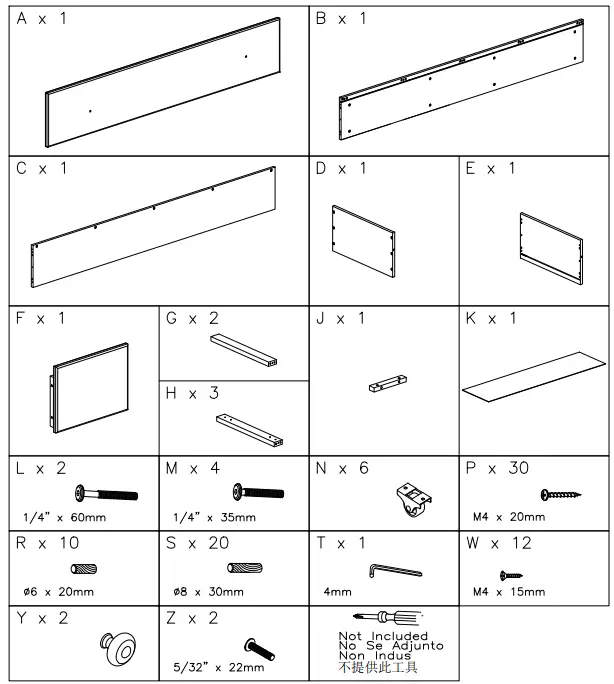 A x 1

B x 1

C x 1

D x 1

E x 1

F x 1

G x 2

H x 3

J x 1

K x 1

L x 2
1/4" x 60mm

M x 4
1/4" x 35mm

N x 6

P x 30
M4 x 20mm

R x 10
ø6 x 20mm

S x 20
ø8 x 30mm

T x 1
4mm

W x 12
M4 x 15mm

Y x 2

Z x 2
5/32" x 22mm

Not Included
No Se Adjunto
Non Indus
不提供此工具