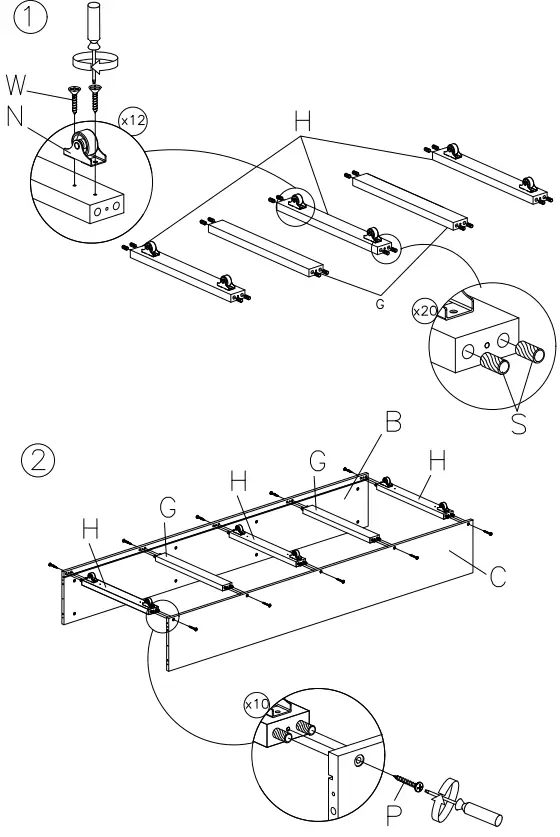 1

W
N
x12

H

G

x20

S

2

B
G
H
H
G
H
C

x10

P