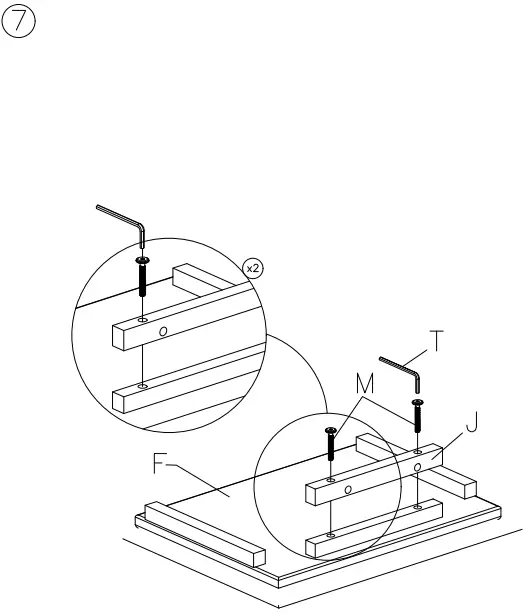 ⑦

x2

T

M

J

F