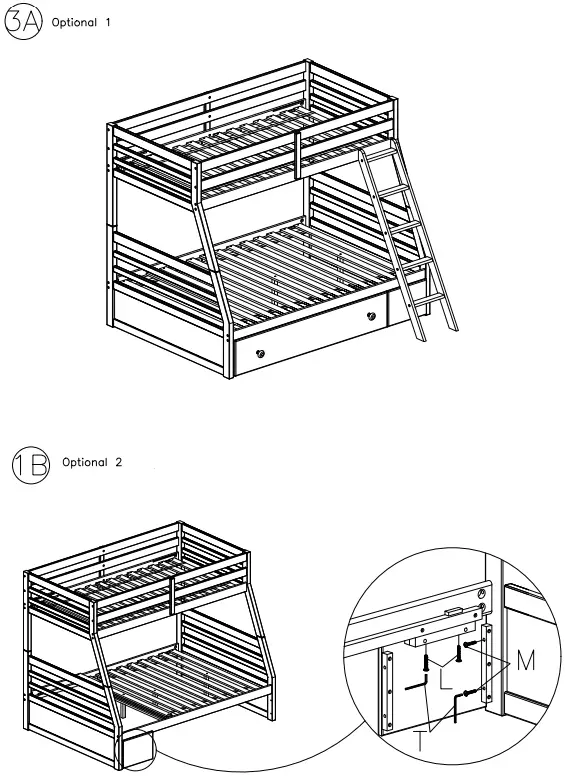 3A Optional 1

1B Optional 2

M

L

T