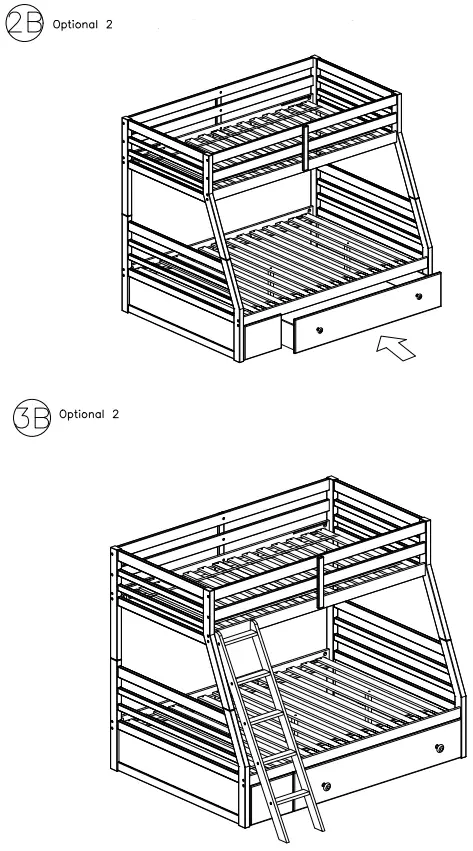 2B Optional 2

3B Optional 2