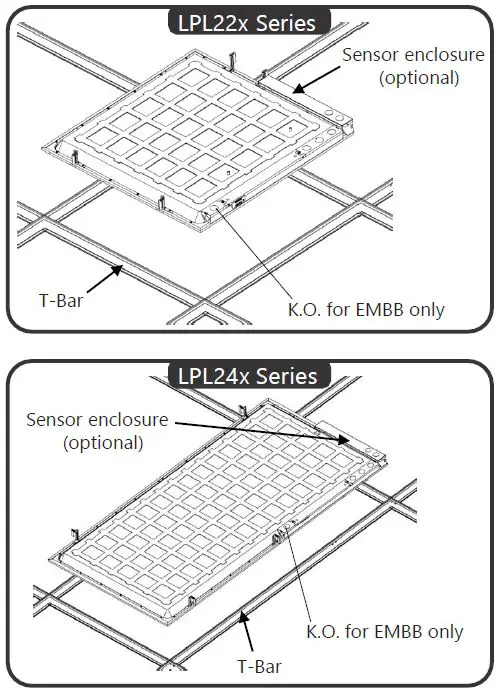 LPL22x Series

Sensor enclosure (optional)

T-Bar

K.O. for EMBB only

LPL24x Series

Sensor enclosure (optional)

K.O. for EMBB only

T-Bar