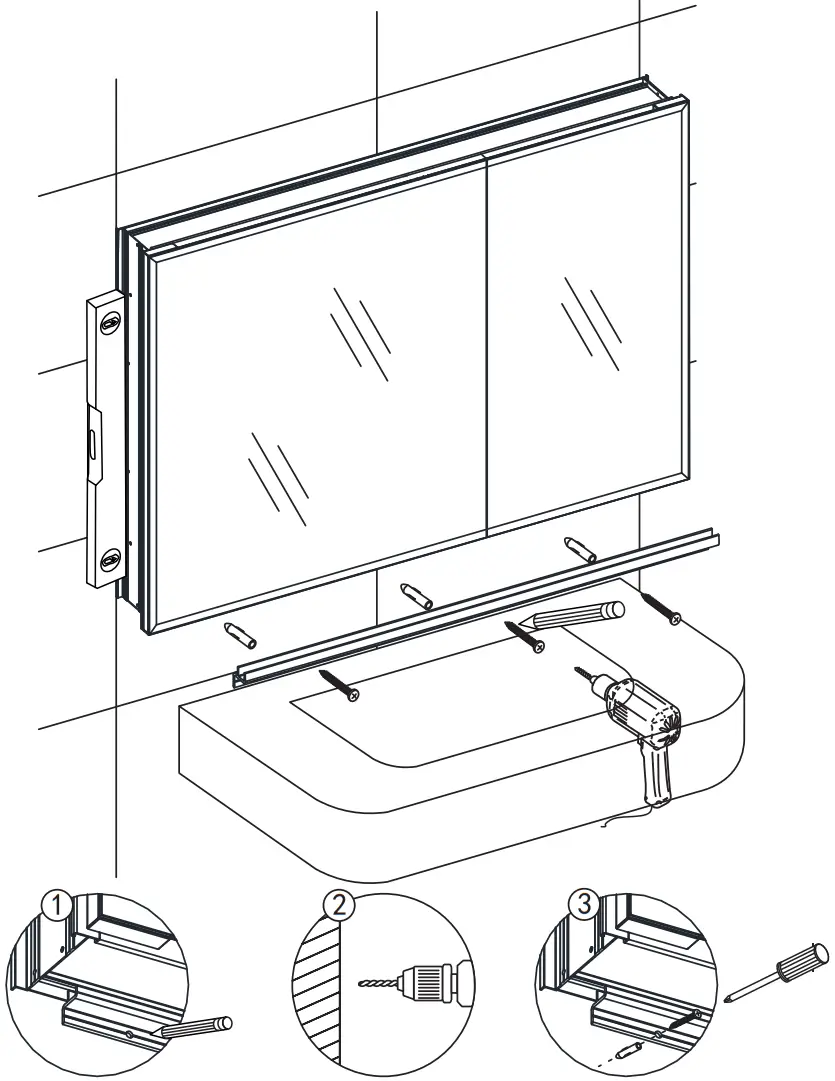 1
2
3