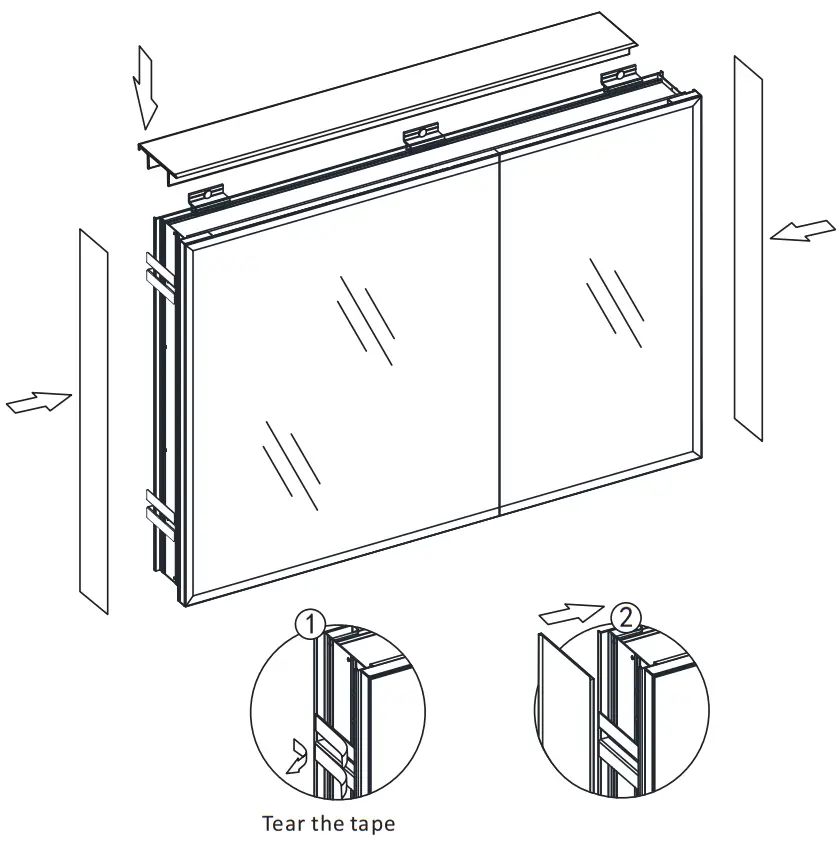 1

2

Tear the tape