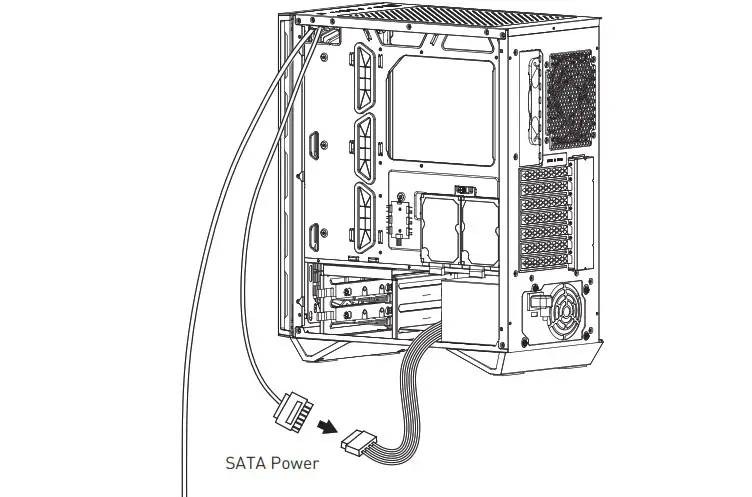 SATA Power