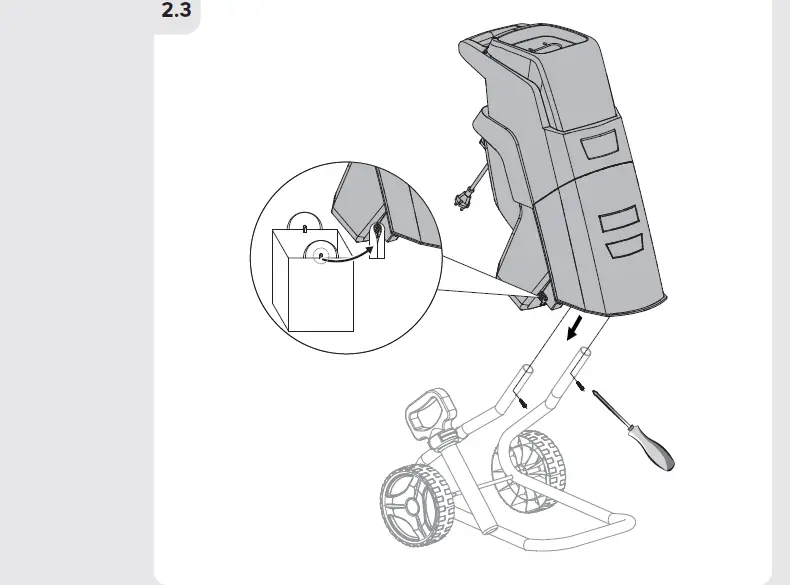 2.3