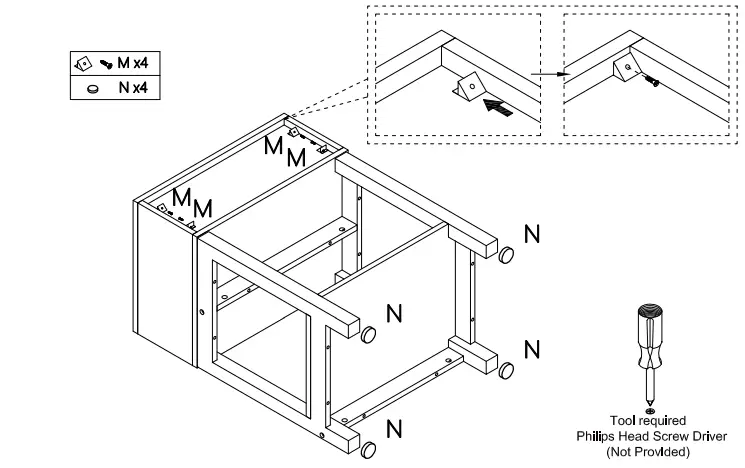 M x4
N x4

M
M
M
M

N
N
N
N

Tool required
Philips Head Screw Driver
(Not Provided)