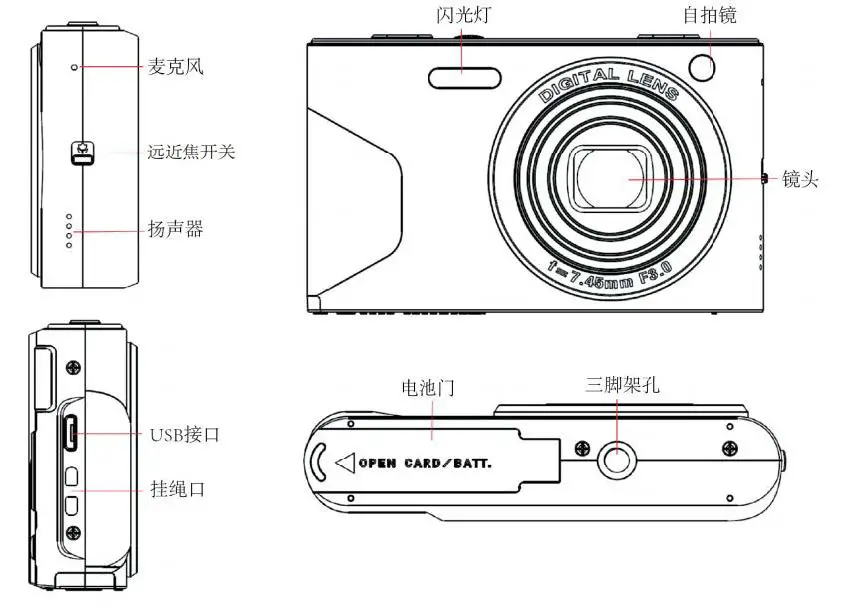 麦克风

远近焦开关

扬声器

闪光灯

自拍镜

DIGITAL LENS

镜头

f=7.45mm F3.0

USB接口

挂绳口

电池门

三脚架孔

OPEN CARD/BATT.