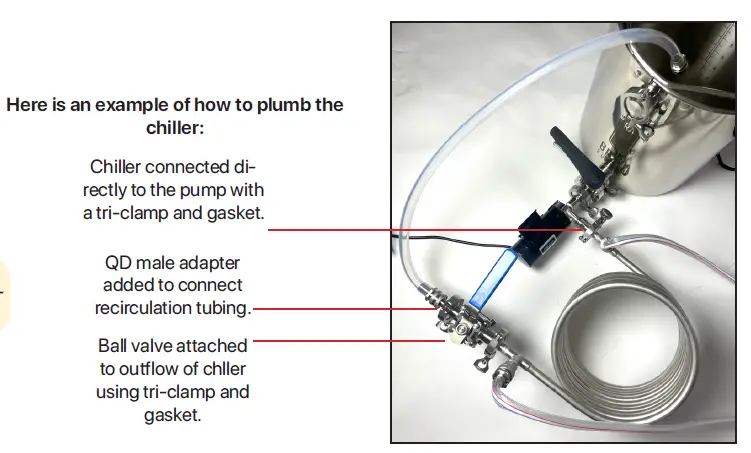 Here is an example of how to plumb the chiller:

Chiller connected directly to the pump with a tri-clamp and gasket.

QD male adapter added to connect recirculation tubing.

Ball valve attached to outflow of chller using tri-clamp and gasket.