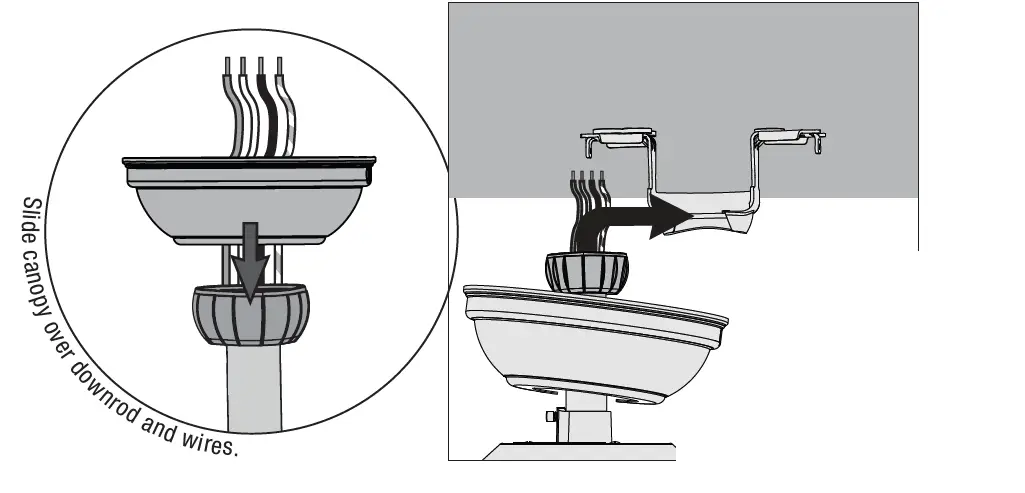 Slide canopy over downrod and wires.