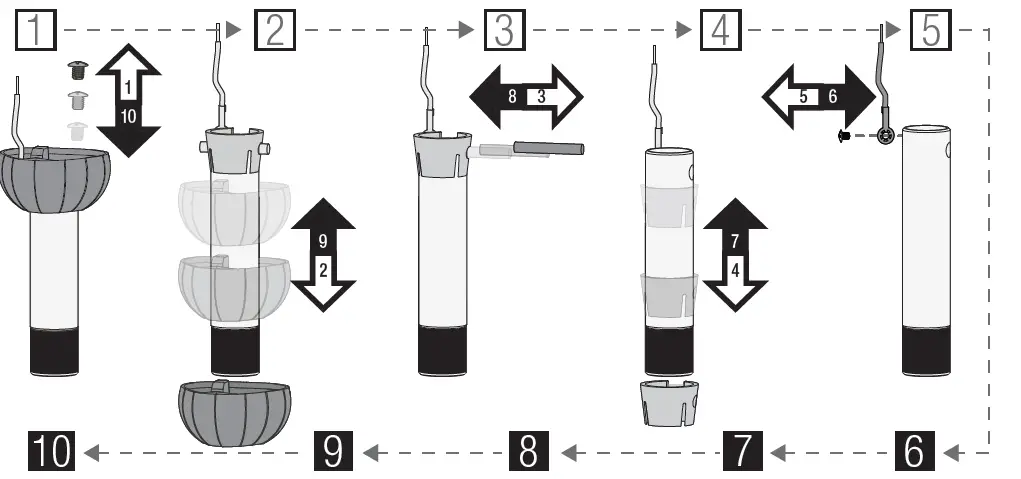 1
2
3
4
5
1
10
9
2
8 3
7
4
5 6
10
9
8
7
6