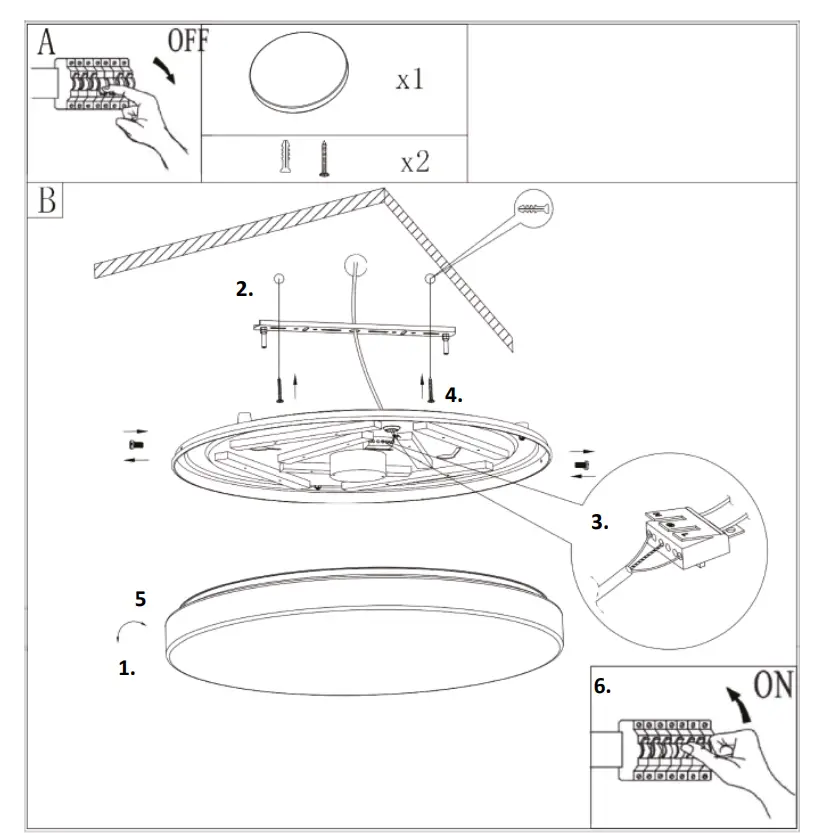 A OFF

x1

x2

B

2.

4.

3.

5

1.

6. ON