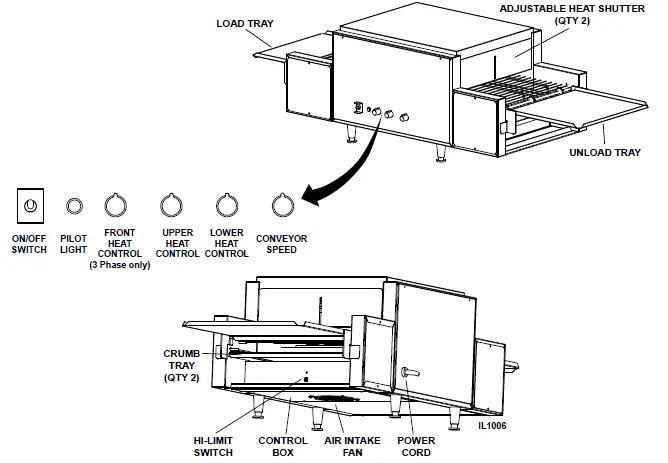 LOAD TRAY

ADJUSTABLE HEAT SHUTTER (QTY 2)

UNLOAD TRAY

ON/OFF SWITCH

PILOT LIGHT

FRONT HEAT CONTROL (3 Phase only)

UPPER HEAT CONTROL

LOWER HEAT CONTROL

CONVEYOR SPEED

CRUMB TRAY (QTY 2)

HI-LIMIT SWITCH

CONTROL BOX

AIR INTAKE FAN

POWER CORD

IL1006