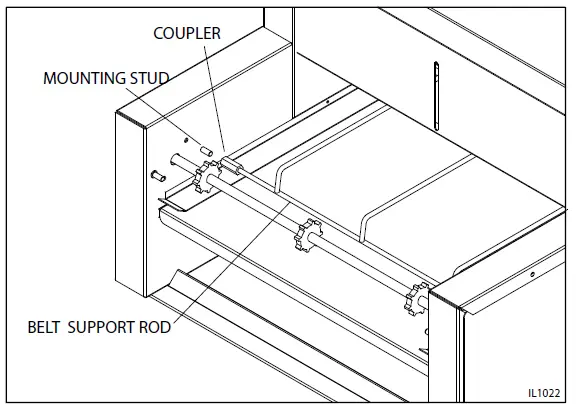 COUPLER

MOUNTING STUD

BELT SUPPORT ROD

IL1022