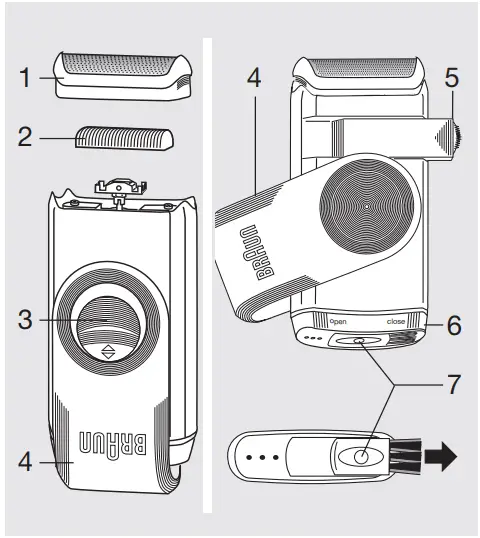 1
2
3
BRAUN
4
4
5
BRAUN
open
close
6
7